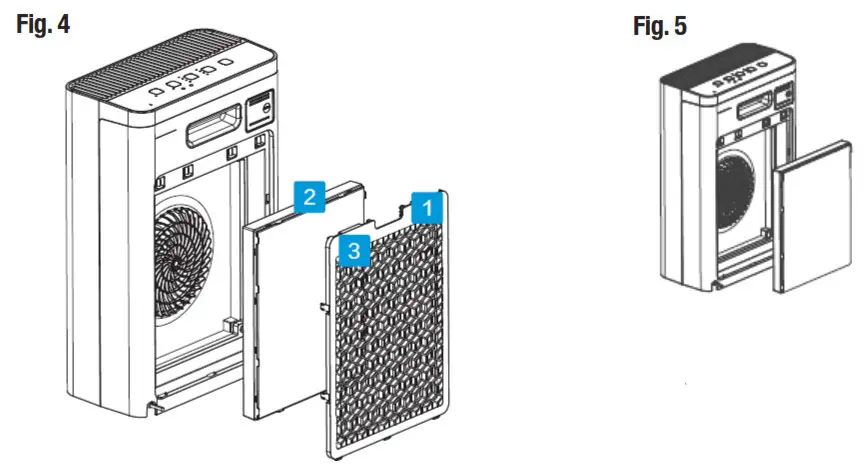 Fig. 4

2

1

3

Fig. 5