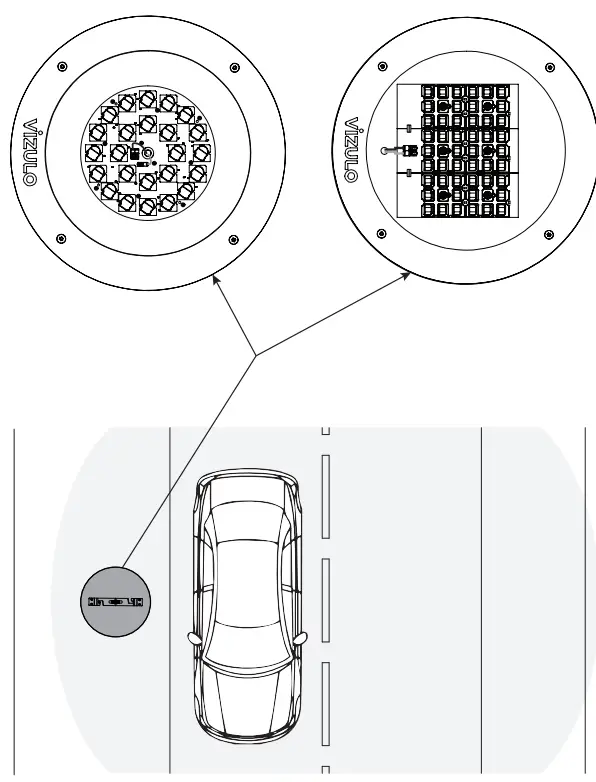 VIZULO

VIZULO