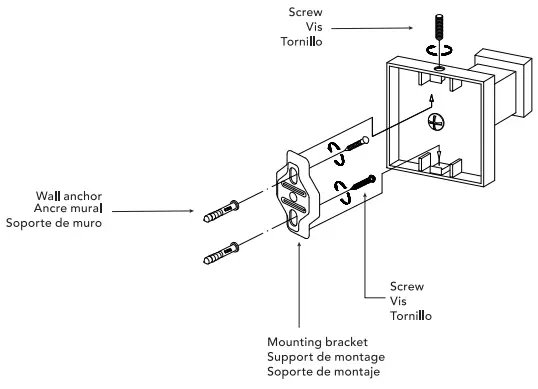 Screw
Vis
Tornillo

Wall anchor
Ancre mural
Soporte de muro

Screw
Vis
Tornillo

Mounting bracket
Support de montage
Soporte de montaje