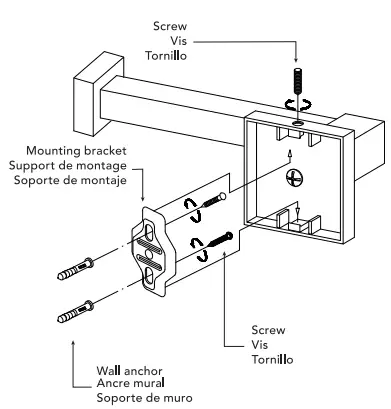 Screw
Vis
Tornillo

Mounting bracket
Support de montage
Soporte de montaje

Screw
Vis
Tornillo

Wall anchor
Ancre mural
Soporte de muro