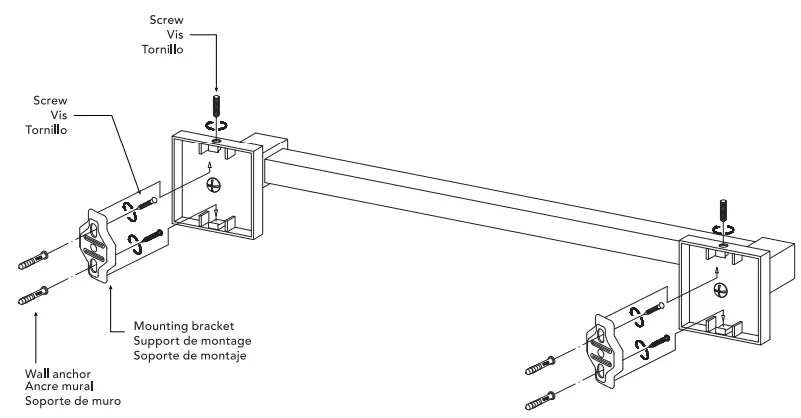 Screw
Vis
Tornillo

Screw
Vis
Tornillo

Mounting bracket
Support de montage
Soporte de montaje

Wall anchor
Ancre mural
Soporte de muro