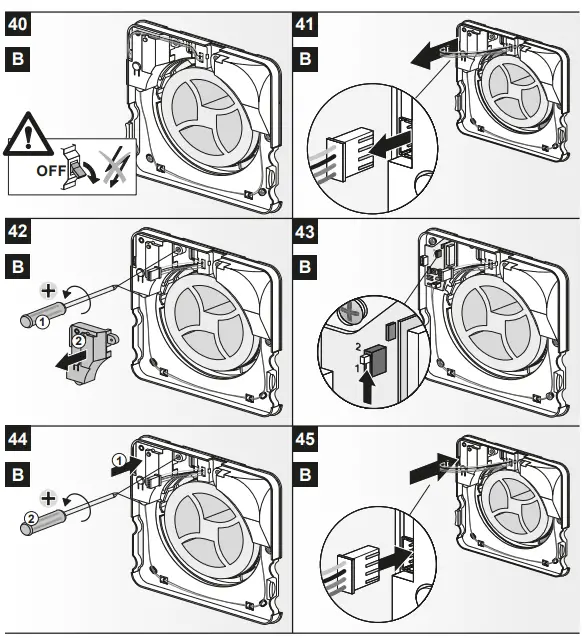 40

B

OFF

41

B

42

B

1

2

43

B

2

1

44

B

1

2

45

B