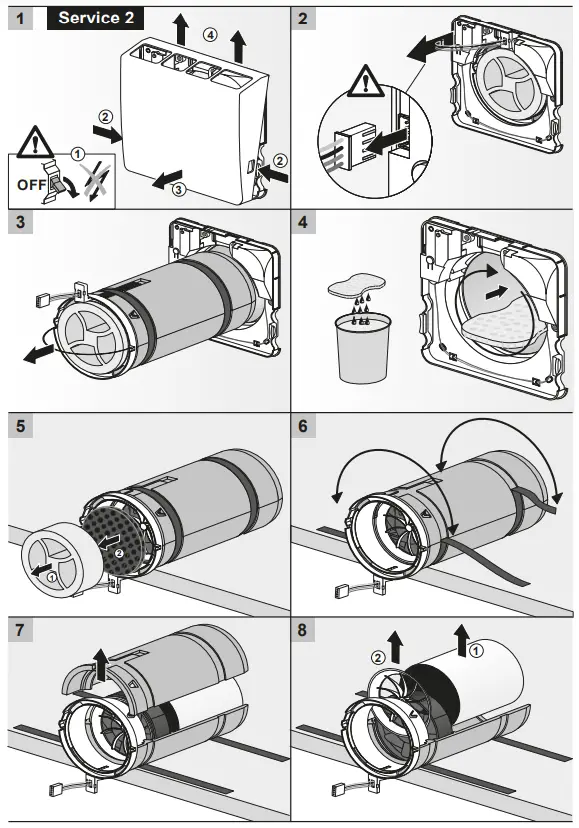 1 Service 2

④

②

②

③

①

OFF

2

3

4

5

②

①

6

7

8

②

①