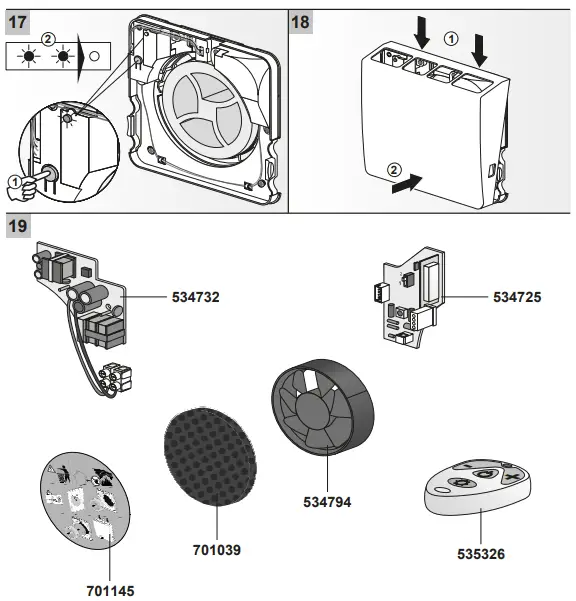 17

②

①

18

①

②

19

534732

534725

534794

701039

535326

701145