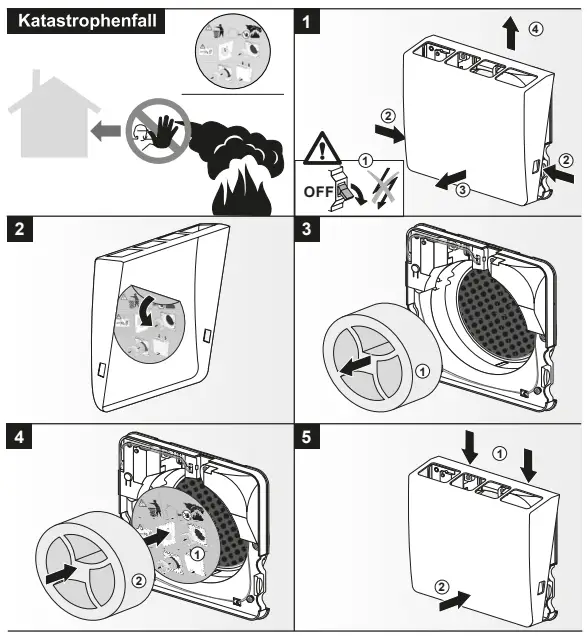 Katastrophenfall

1

④

②

②

③

①

OFF

2

3

①

4

①

②

5

①

②