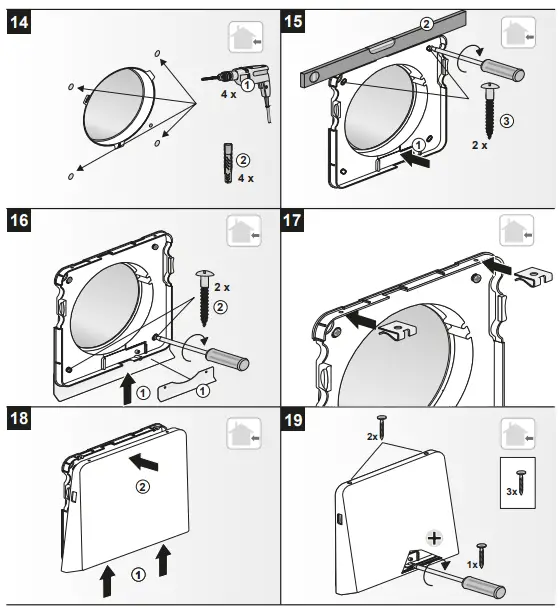 14

①
4 x

②
4 x

15

②

③
2 x

①

16

2 x
②

①

①

17

18

②

①

19

2x

3x

1x