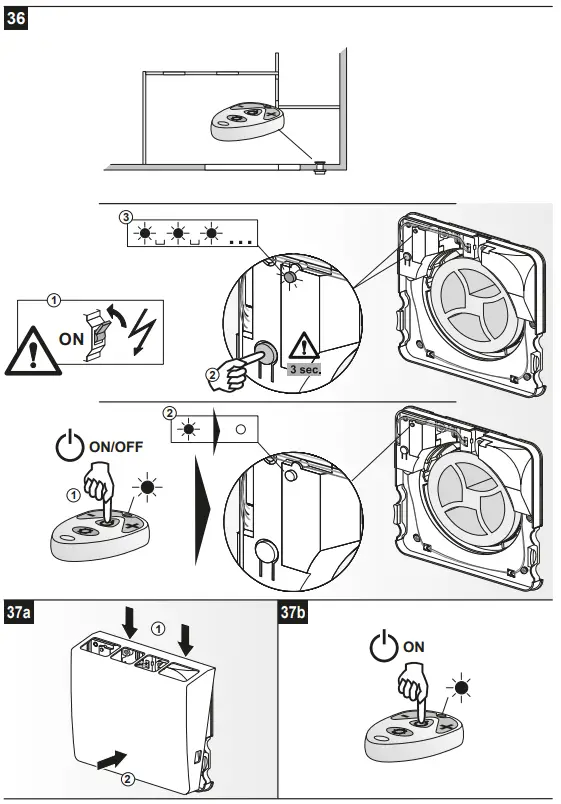 36

3

1

ON

2

3 sec.

2

ON/OFF

1

37a

1

2

37b

ON