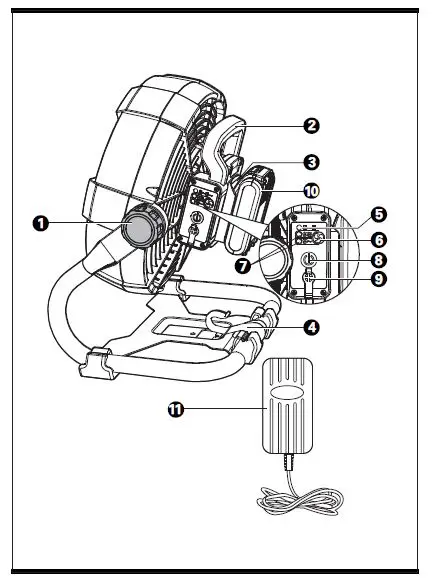 2
3
10
1
5
6
7
8
9
4
11