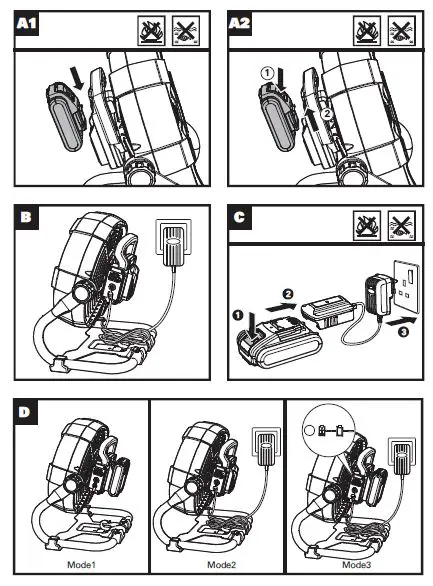 A1

A2

1
2

B

C

1
2
3

D

Mode1

Mode2

Mode3