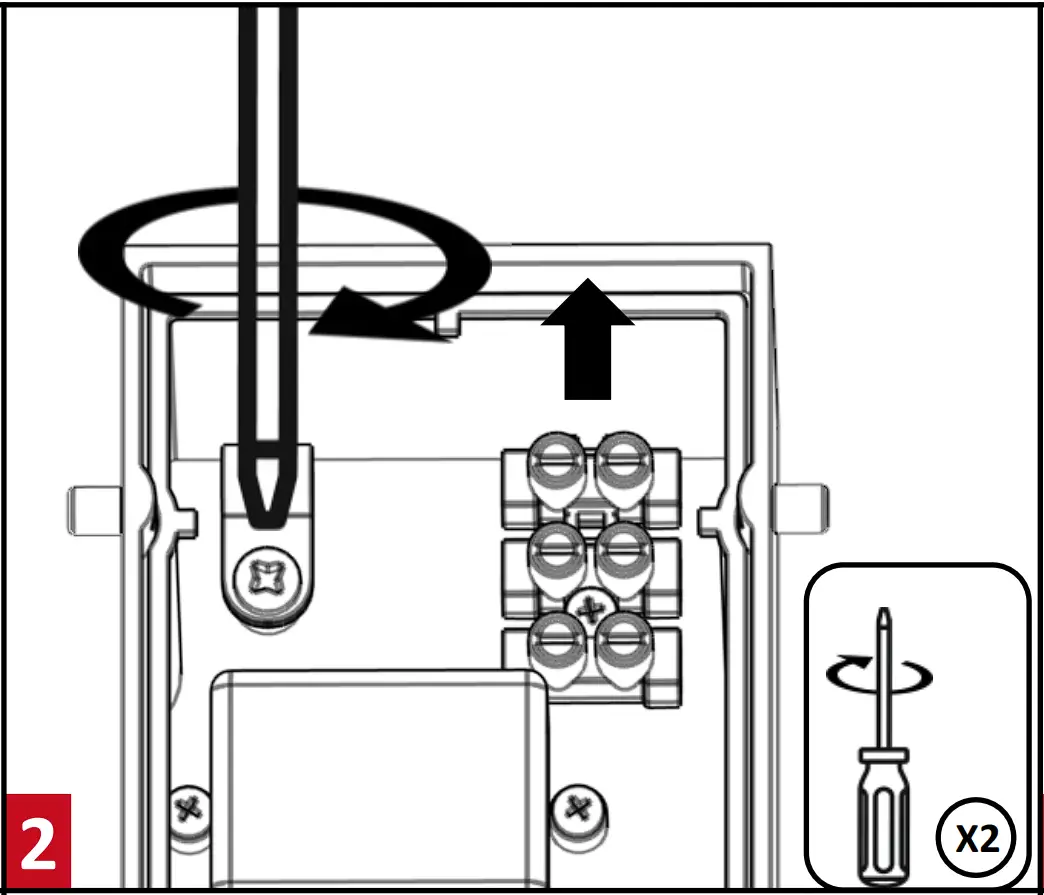 2

X2