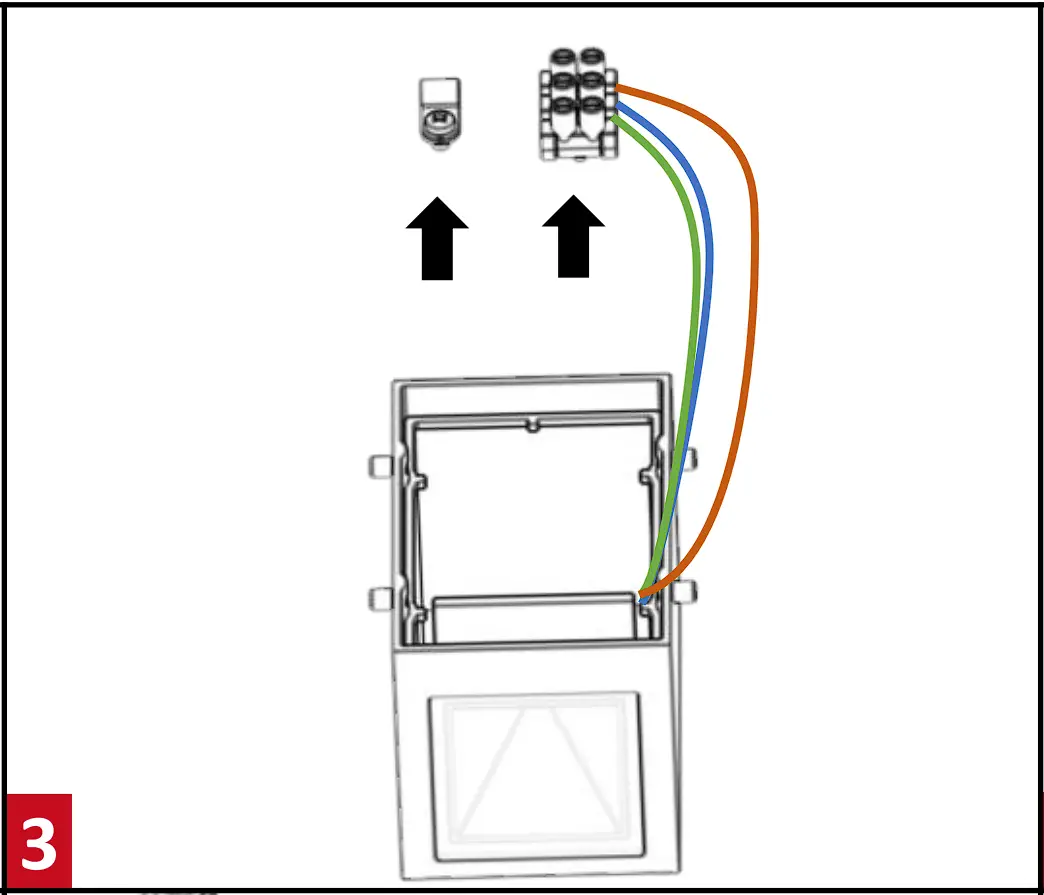 3