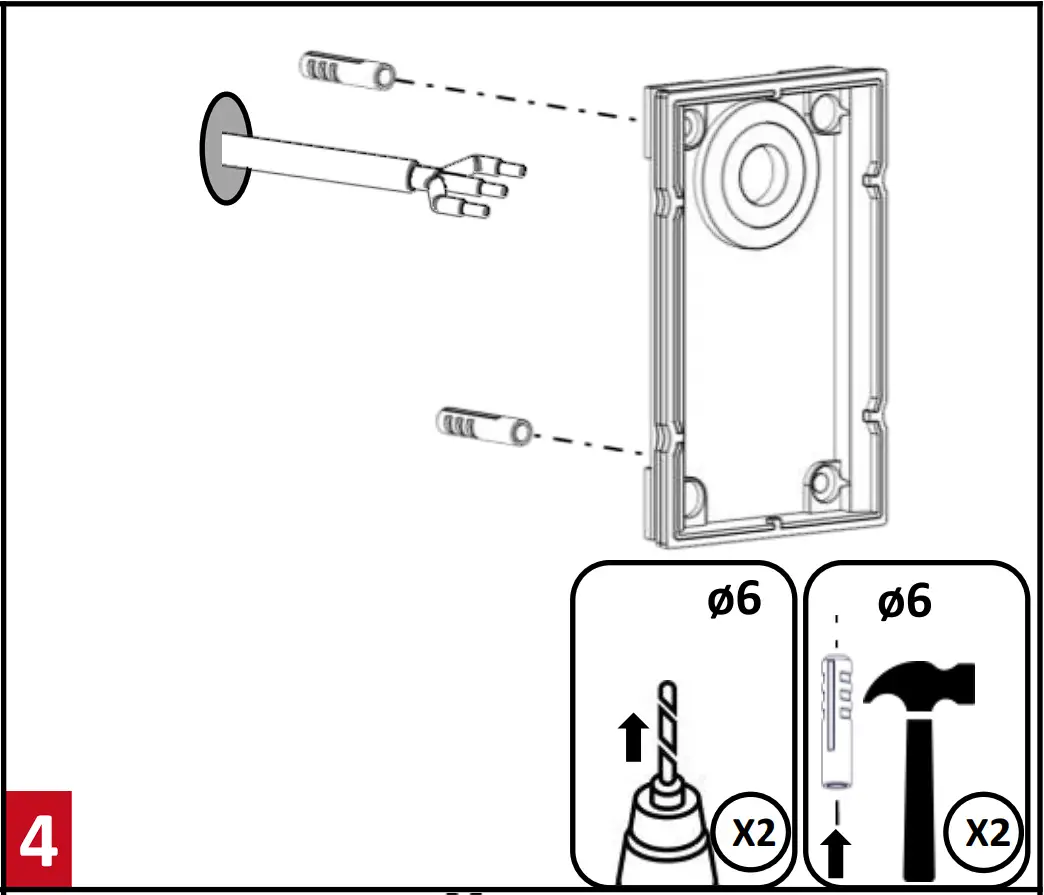 ø6

X2

ø6

X2

4