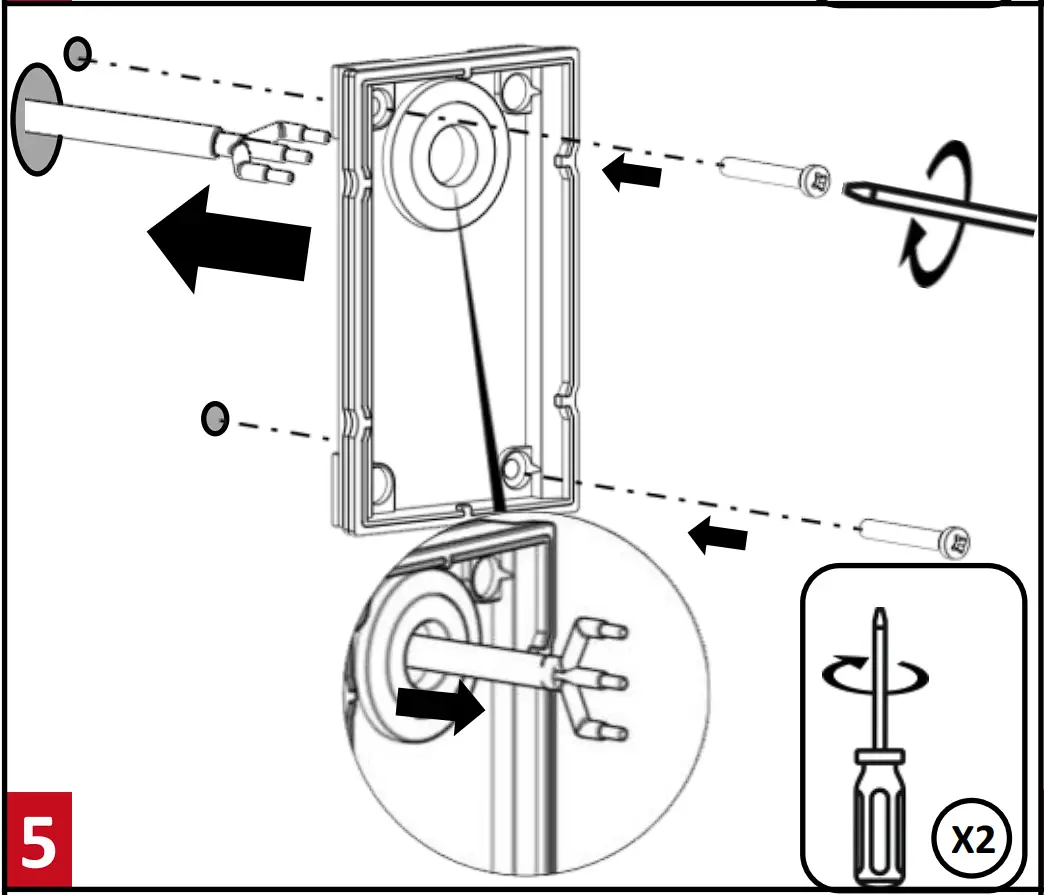 5

X2