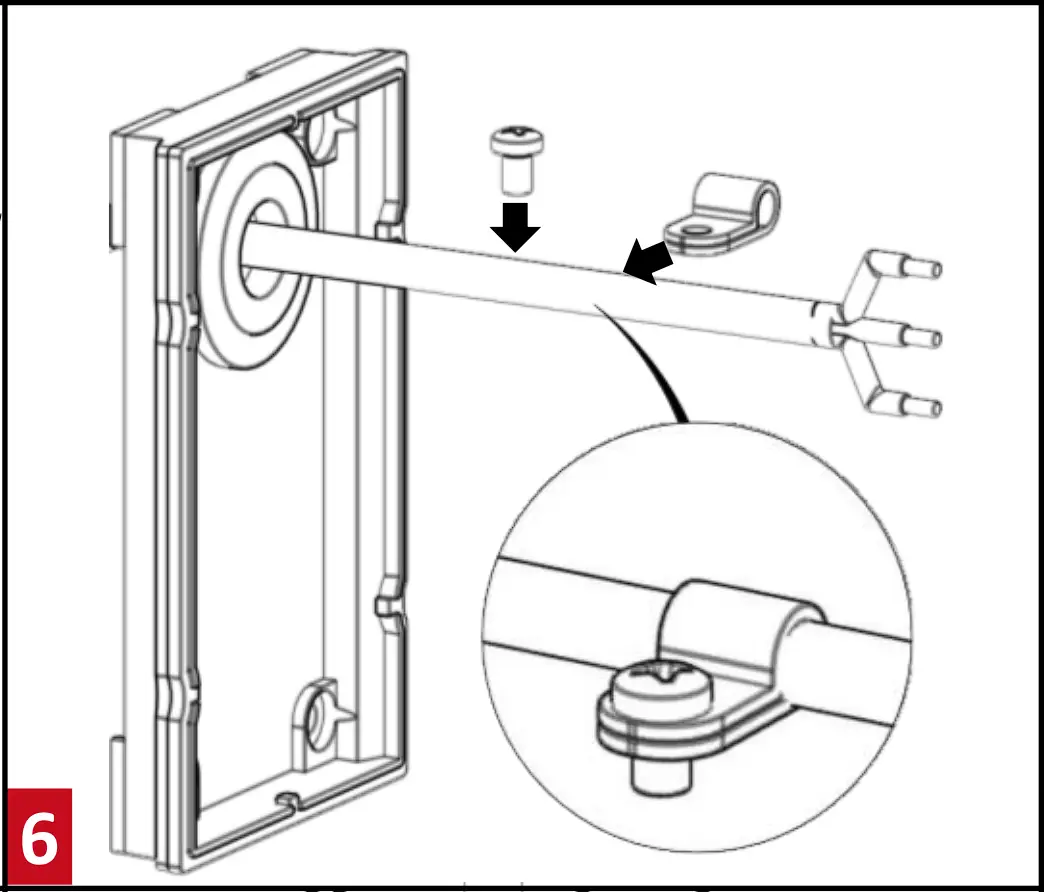 6