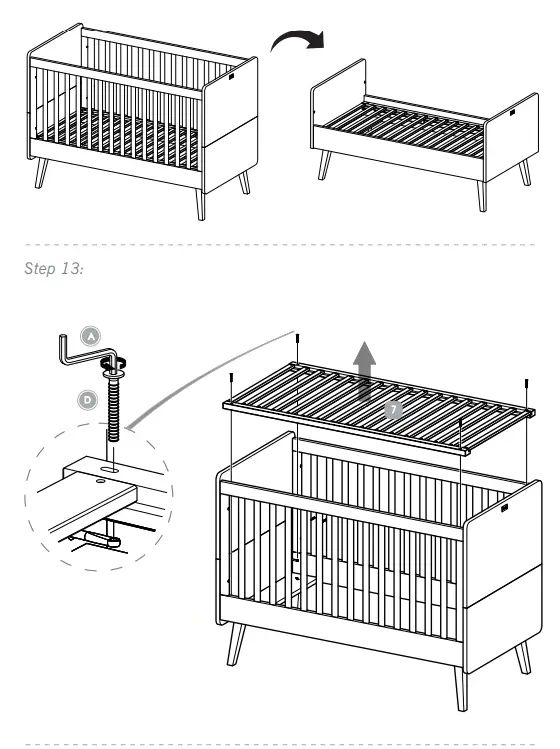 Step 13:

A

D

7