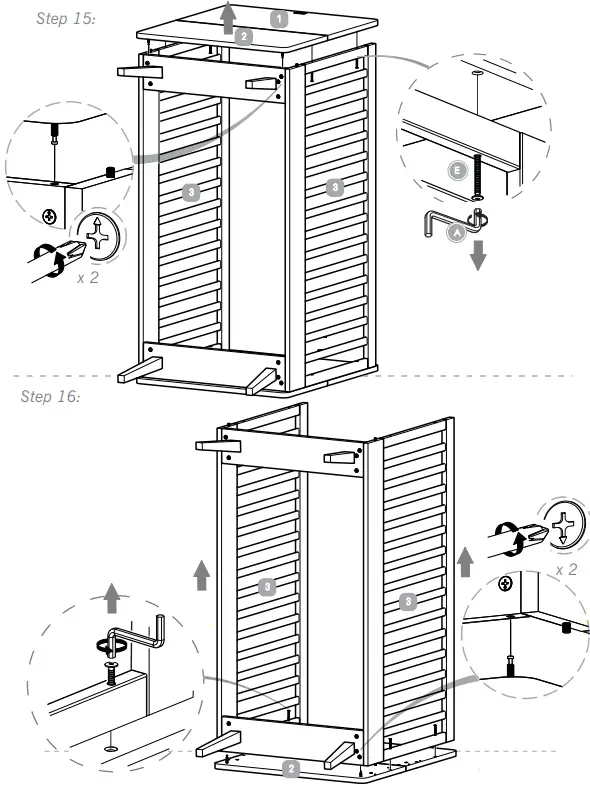 Step 15:

1

2

3

3

E

A

x 2

Step 16:

3

3

x 2

2