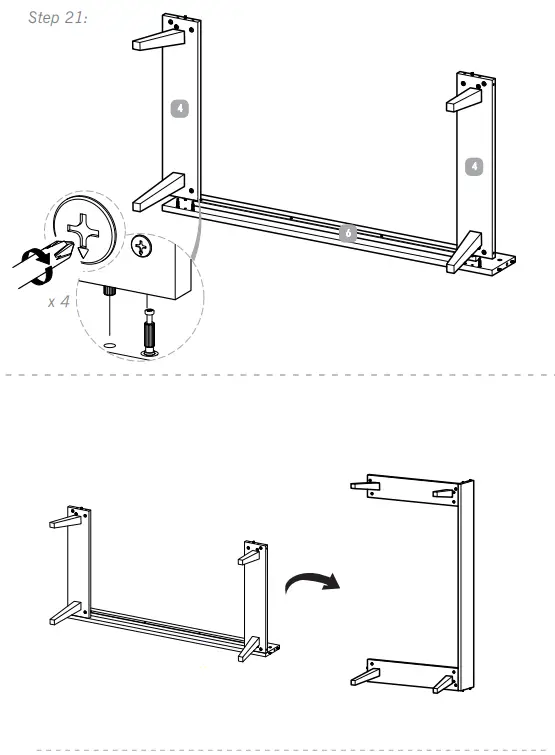 Step 21:

4

4

6

x 4