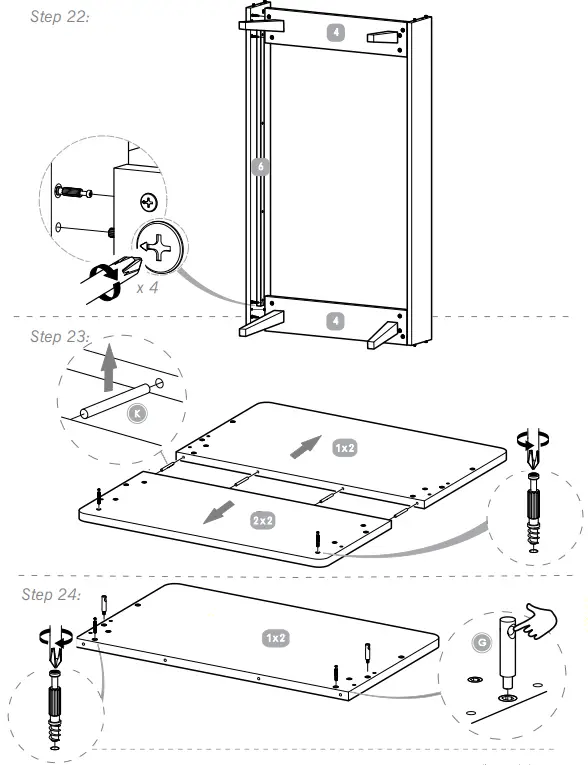 Step 22:

4

6

x 4

4

Step 23:

K

1x2

2x2

Step 24:

1x2

G