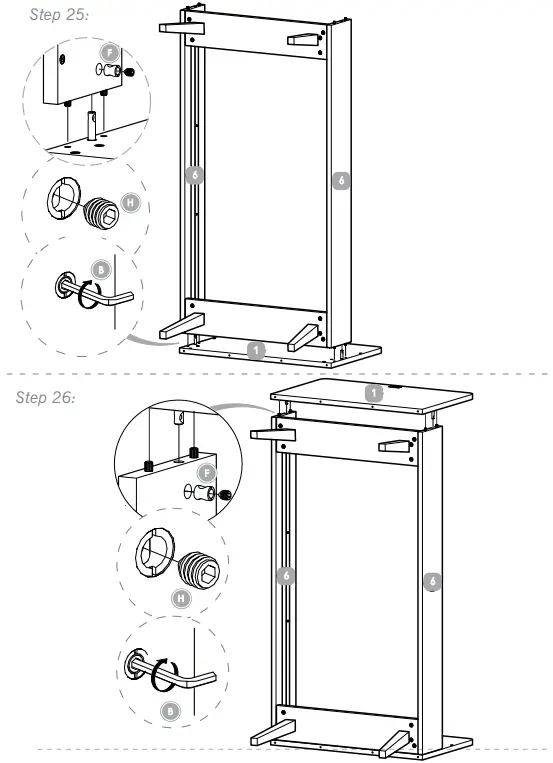 Step 25:

F

H

B

6

6

1

Step 26:

1

F

H

B

6

6