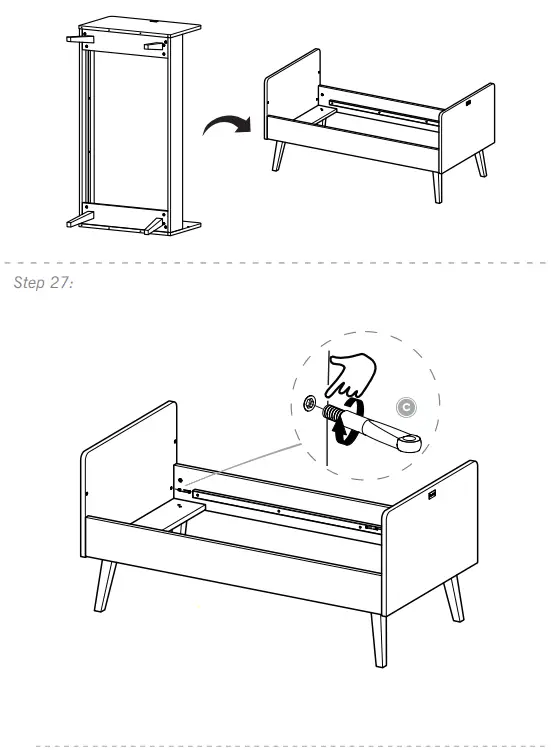 Step 27:

C