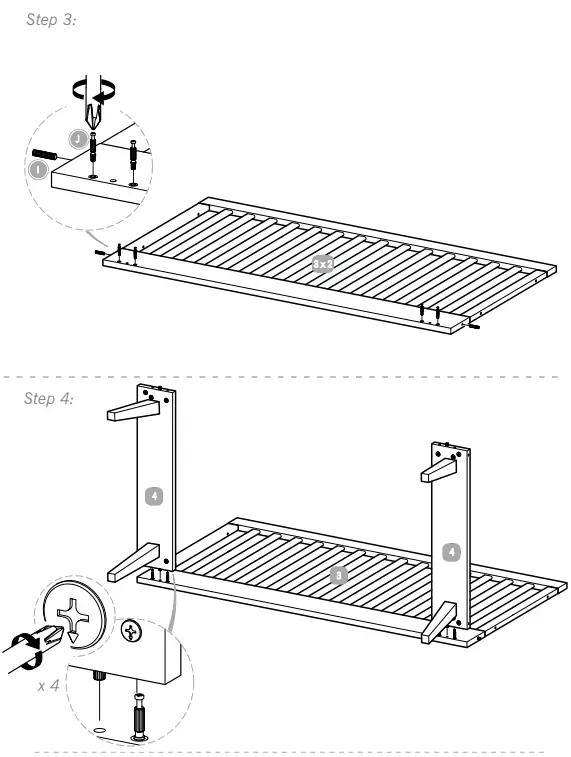 Step 3:

J

I

3 x 2

Step 4:

4

4

3

x 4