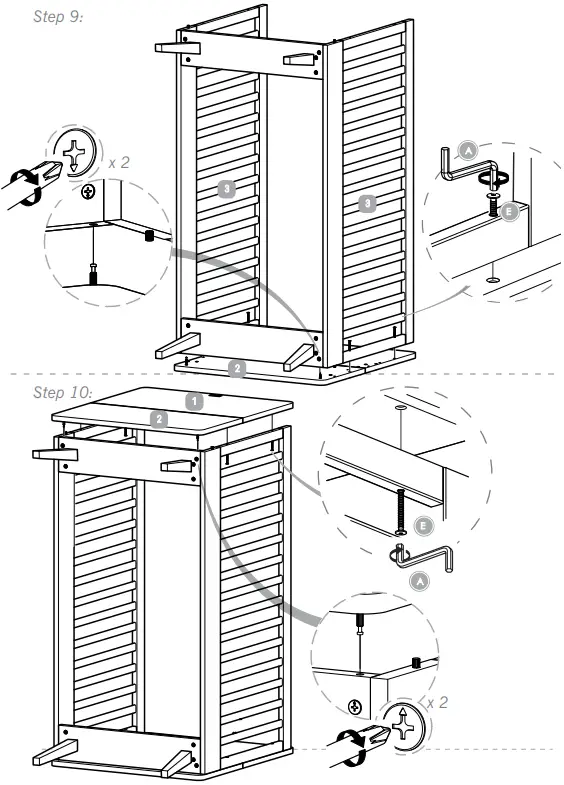 Step 9:

x 2

3

3

A

E

2

Step 10:

1

2

E

A

x 2