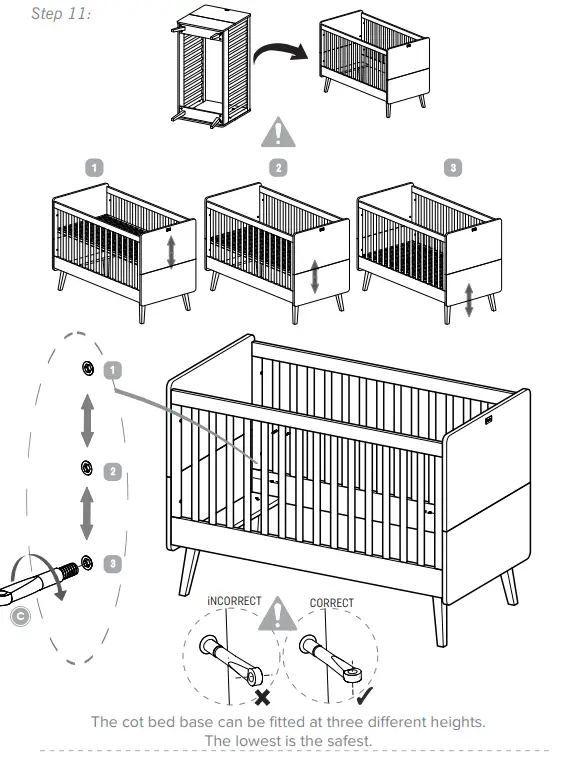 Step 11:

1

2

3

1

2

3

C

iNCORRECT

CORRECT

The cot bed base can be fitted at three different heights. The lowest is the safest.