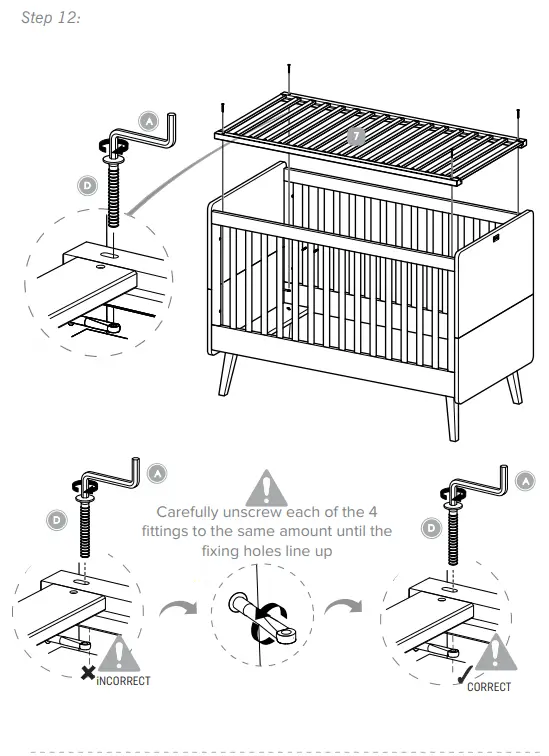 Step 12:

A

D

7

A

D

Carefully unscrew each of the 4 fittings to the same amount until the fixing holes line up

A

D

INCORRECT

CORRECT