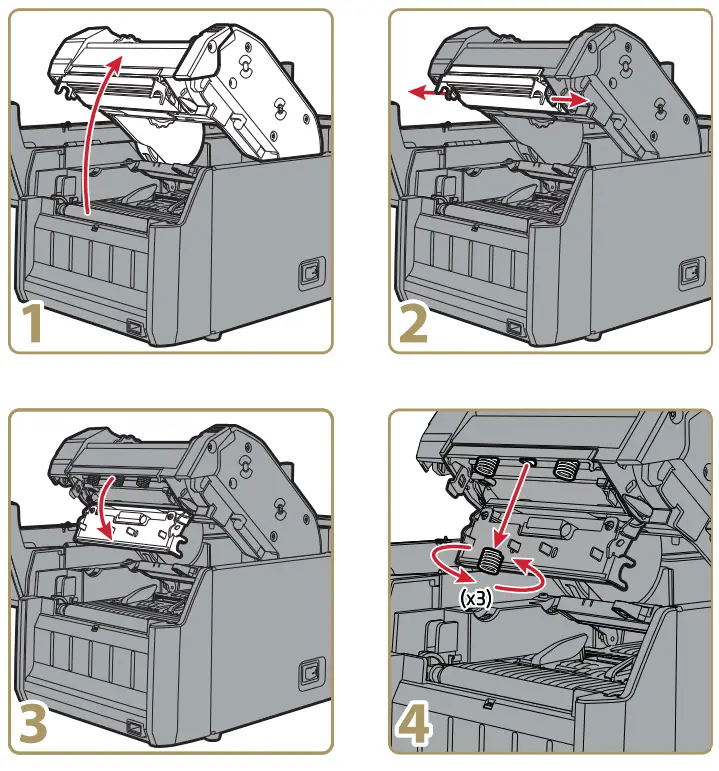 1

2

3

(x3)

4