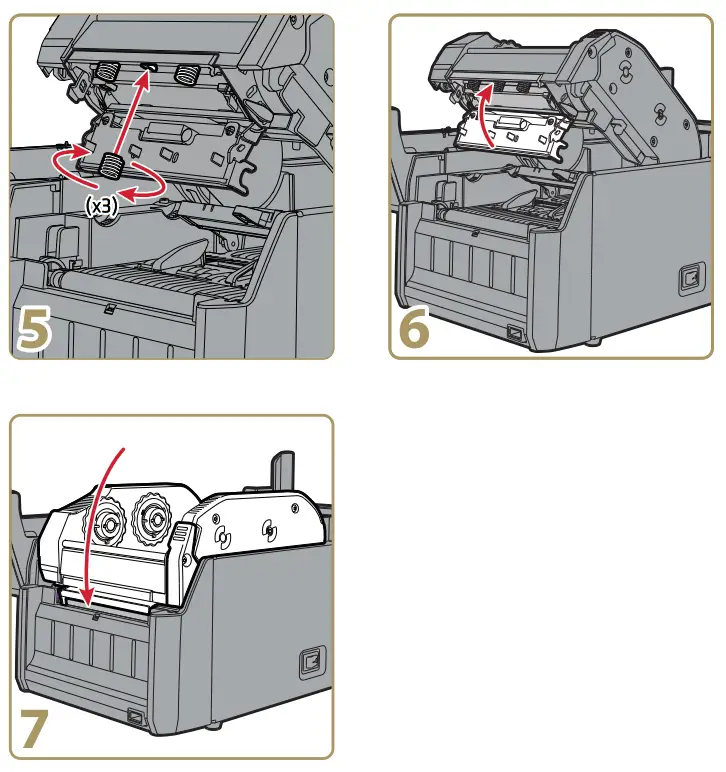 (x3)

5

6

7