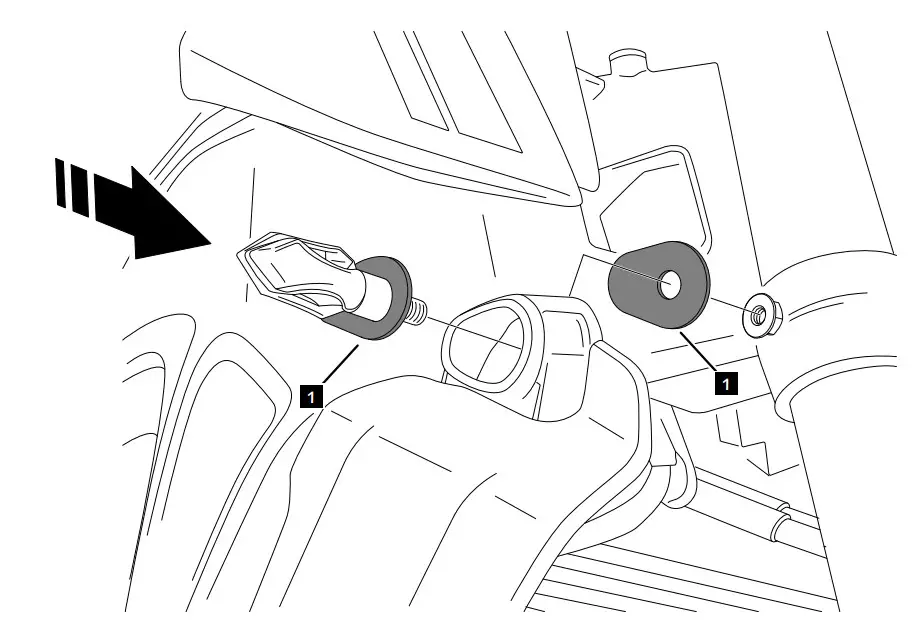 1
1