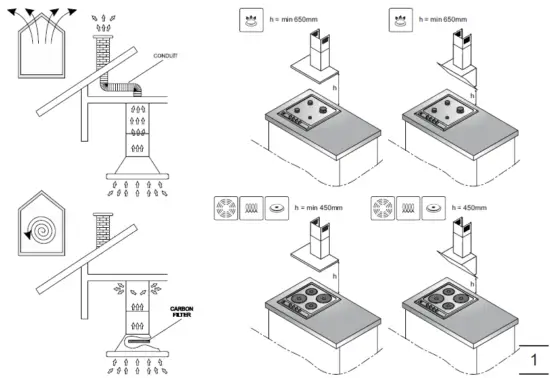 CONDUIT

CARBON FILTER

h = min 650mm

h

h = min 650mm

h

h = min 450mm

h

h = 450mm

h

1