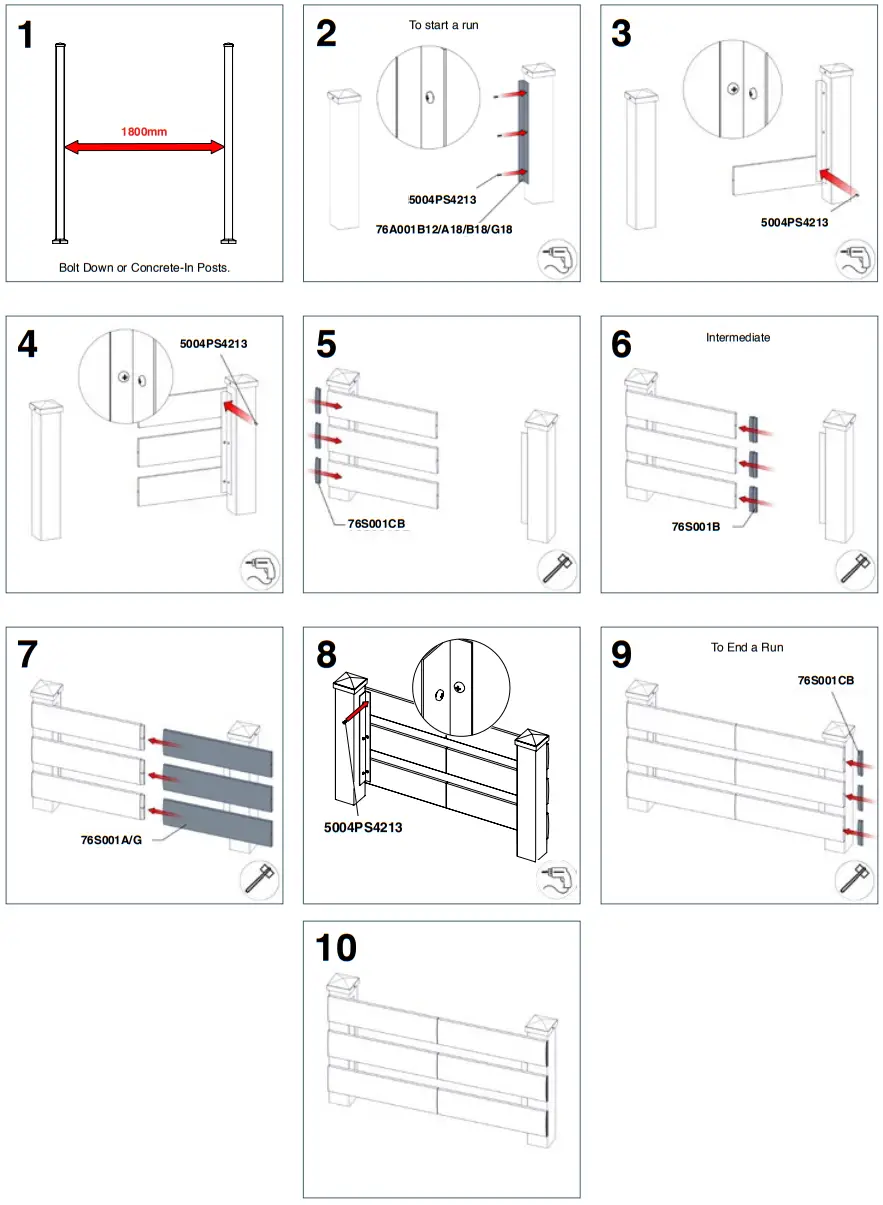 1

1800mm

Bolt Down or Concrete-In Posts.

2

To start a run

5004PS4213

76A001B12/A18/B18/G18

3

5004PS4213

4

5004PS4213

5

76S001CB

6

Intermediate

76S001B

7

76S001A/G

8

5004PS4213

9

To End a Run

76S001CB

10