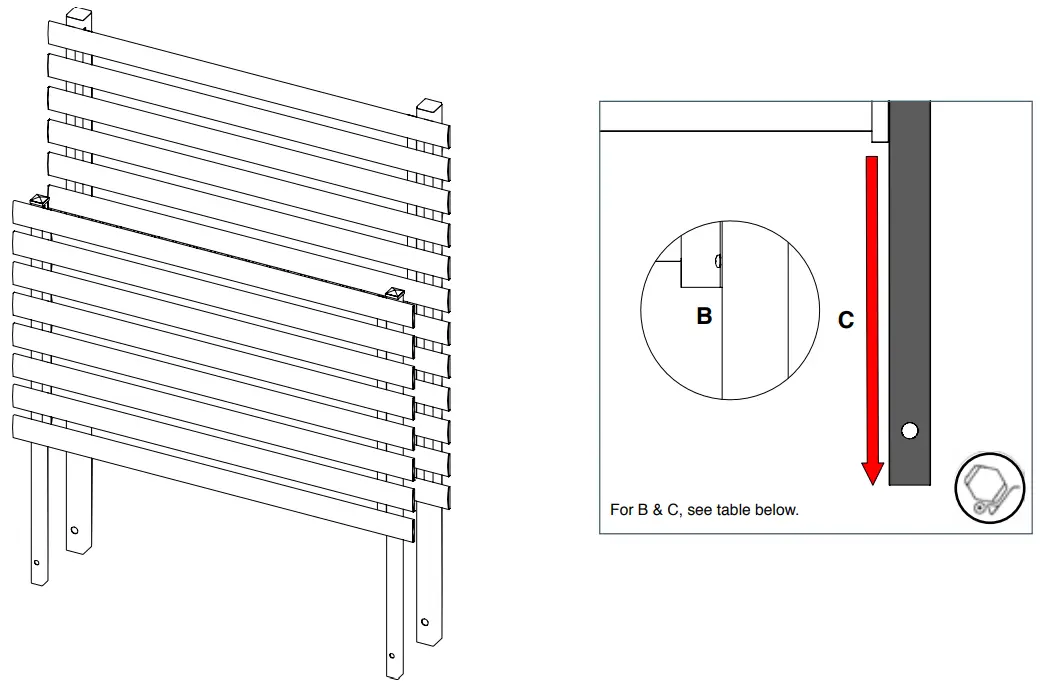 B

C

For B & C, see table below.