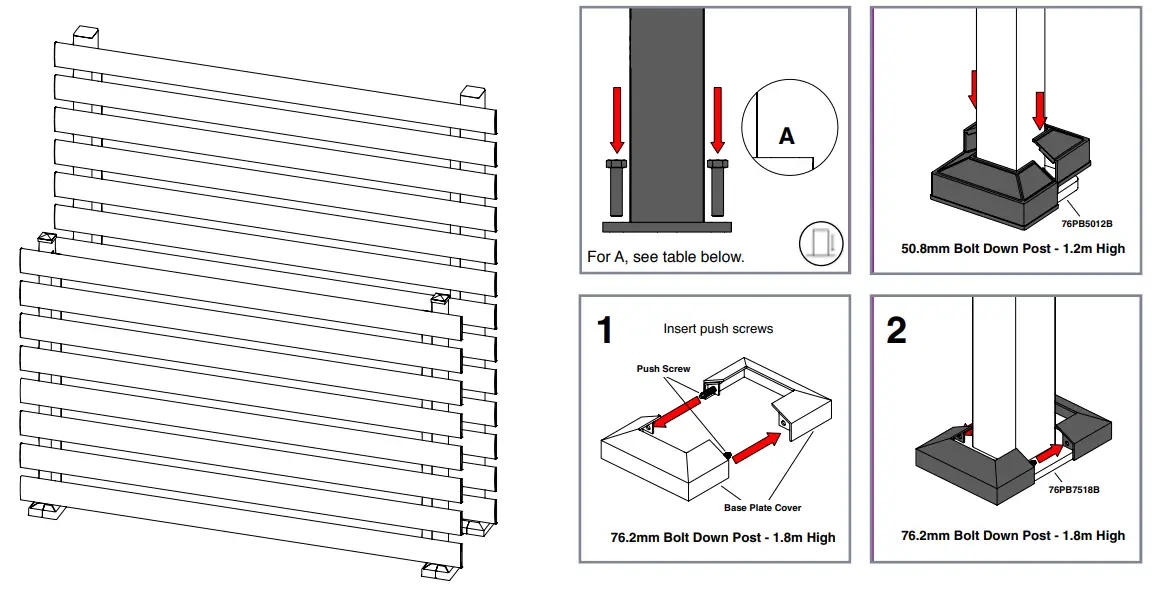 A

For A, see table below.

76PB5012B

50.8mm Bolt Down Post - 1.2m High

1

Insert push screws

Push Screw

Base Plate Cover

76.2mm Bolt Down Post - 1.8m High

2

76PB7518B

76.2mm Bolt Down Post - 1.8m High