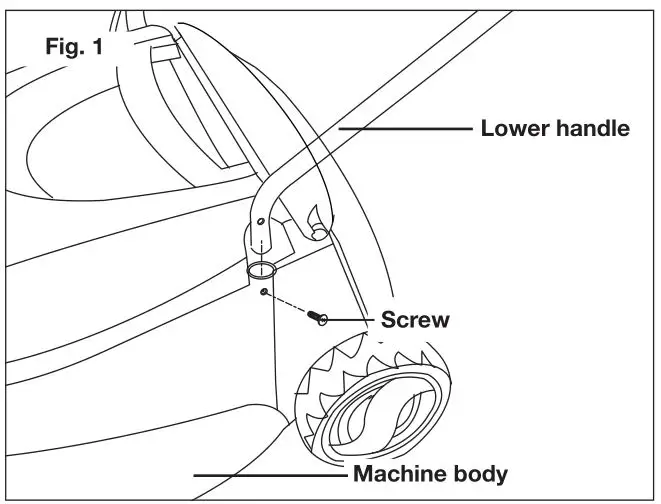 Fig. 1

Lower handle

Screw

Machine body