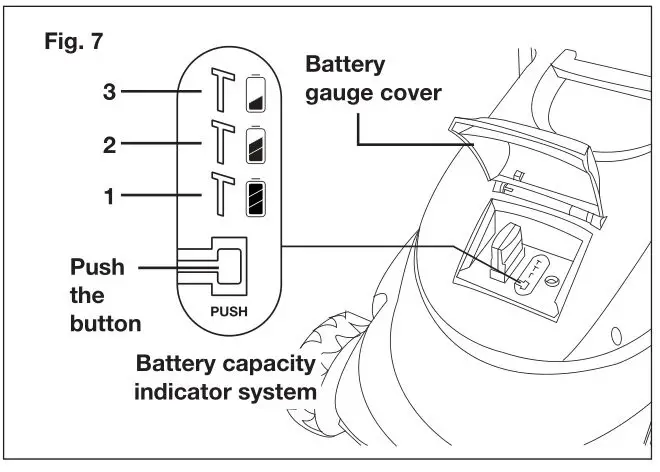 Fig. 7

Battery gauge cover

3

2

1

Push the button

PUSH

Battery capacity indicator system