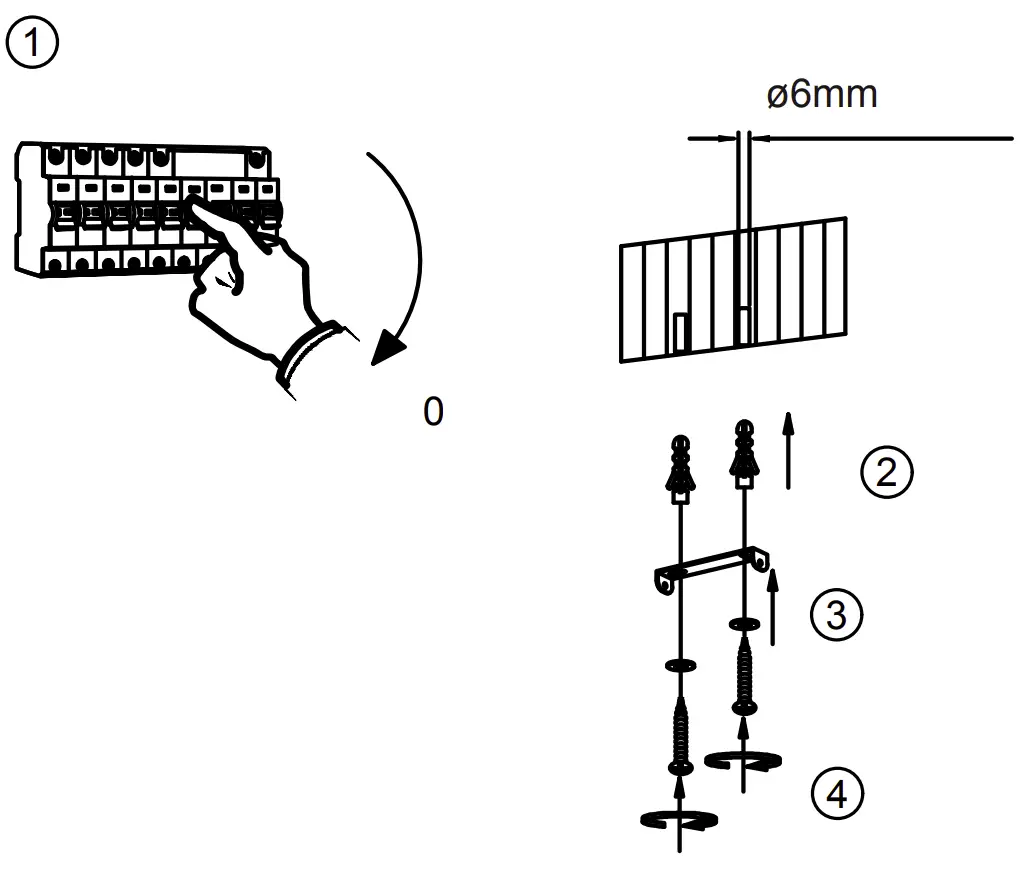 ①

ø6mm

0

②

③

④