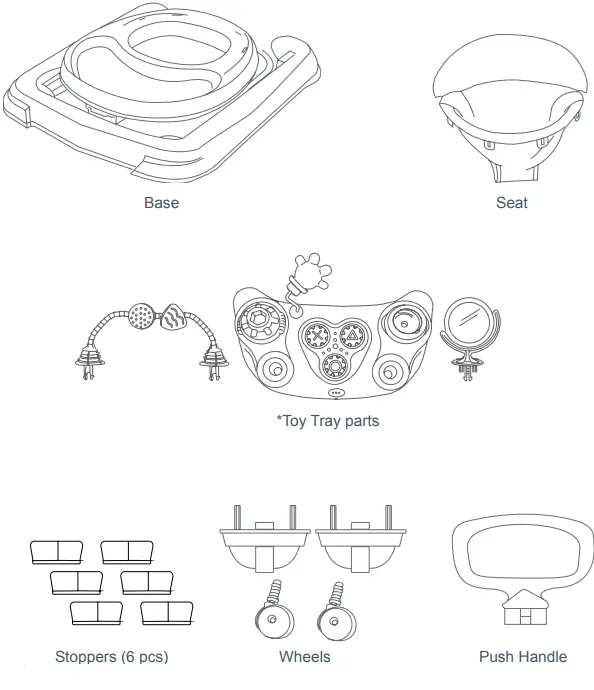 Base

Seat

*Toy Tray parts

Stoppers (6 pcs)

Wheels

Push Handle