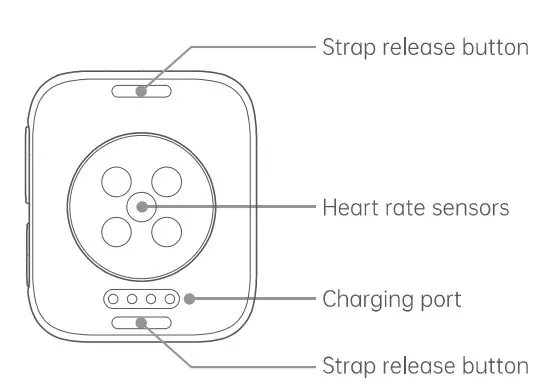 Strap release button

Heart rate sensors

Charging port

Strap release button