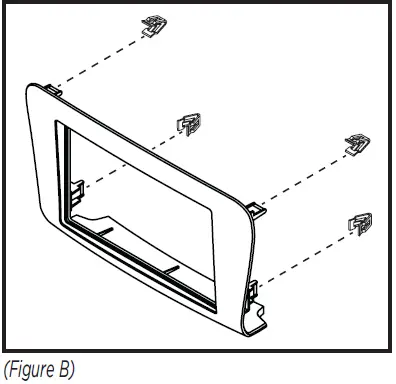 (Figure B)