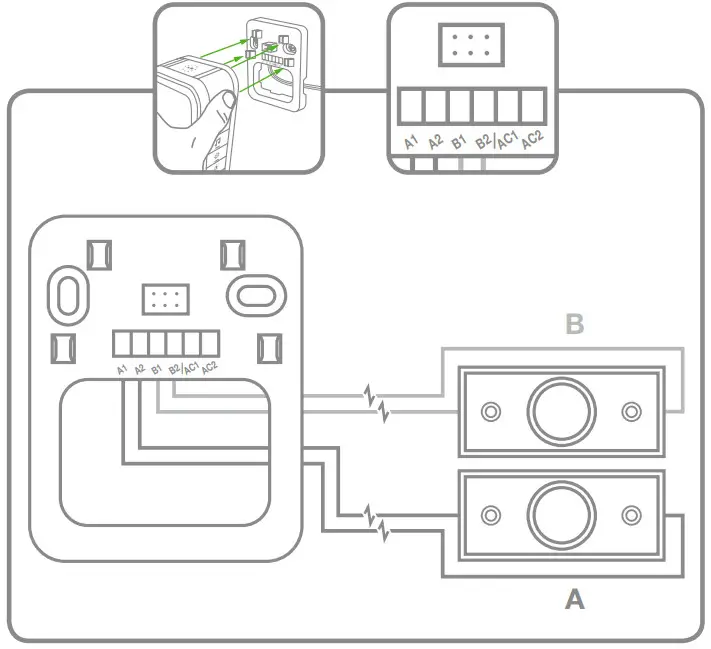 A1 A2 B1 B2/AC1 AC2

A1 A2 B1 B2/AC1 AC2

B

A