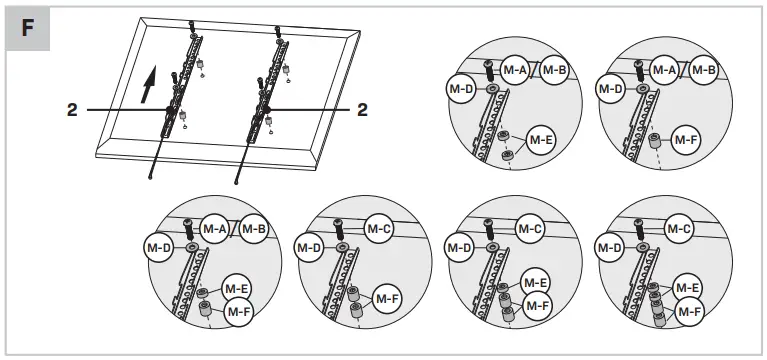 F

2

2

M-A
M-B
M-D
M-E

M-A
M-B
M-D
M-F

M-A
M-B
M-D
M-E
M-F

M-C
M-D
M-F

M-C
M-D
M-E
M-F

M-C
M-D
M-E
M-F