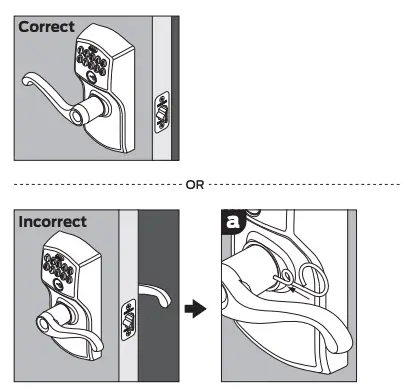 Correct

OR

Incorrect

a