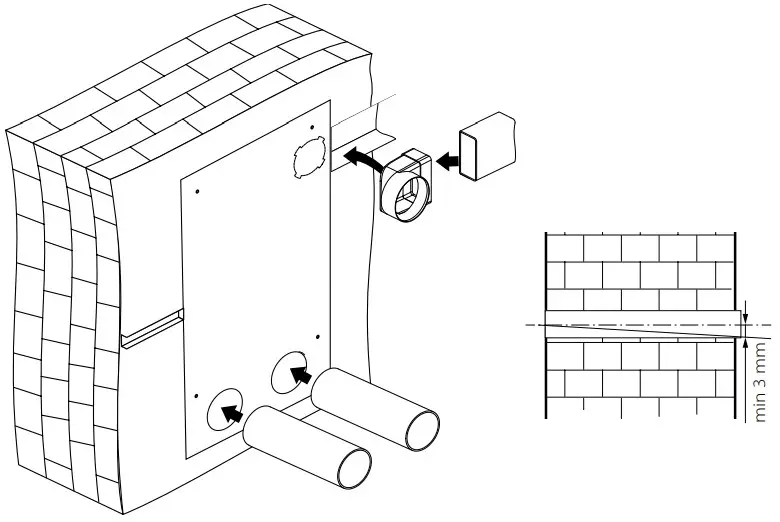 min 3 mm