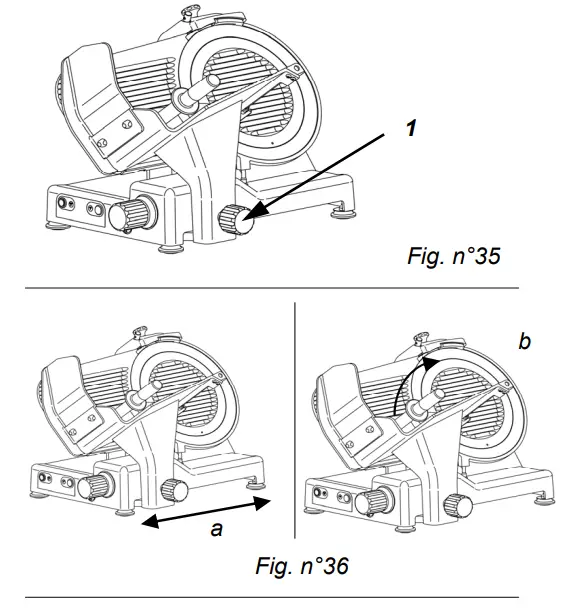 1

Fig. n°35

b

a

Fig. n°36