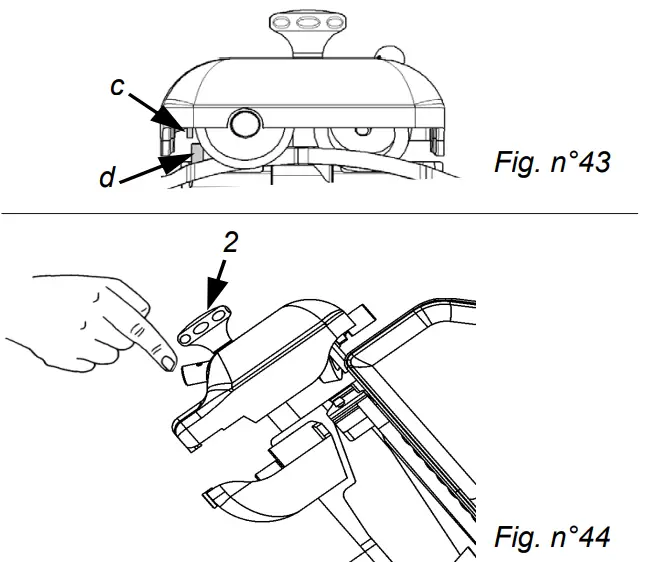 c

d

Fig. n°43

2

Fig. n°44