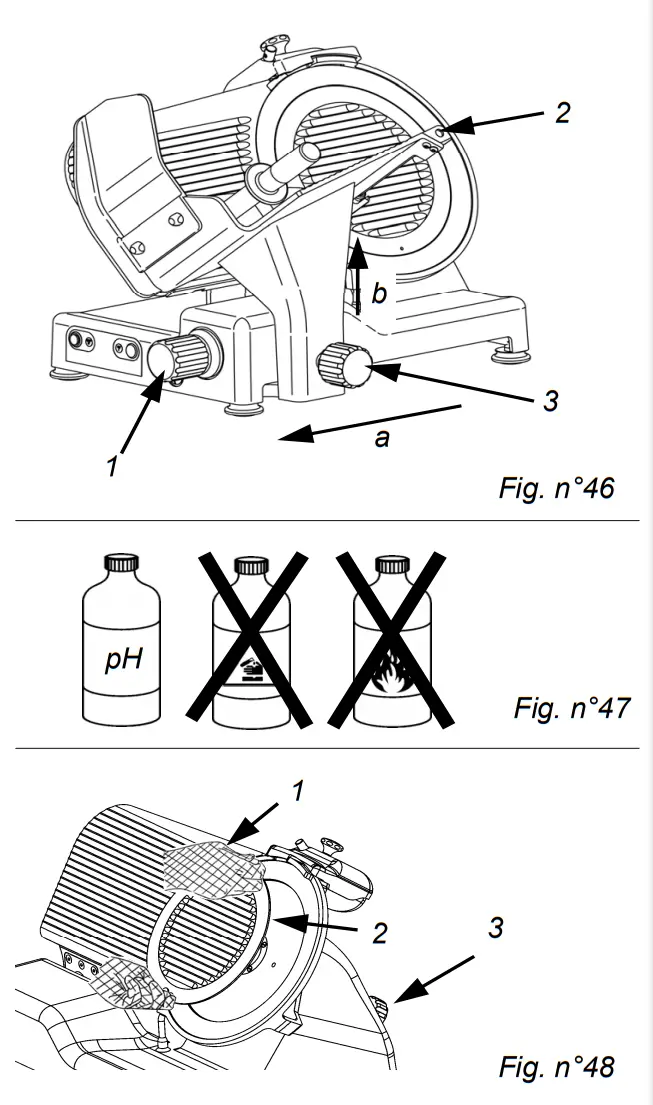 2

b

3

1

a

Fig. n°46

pH

Fig. n°47

1

2

3

Fig. n°48