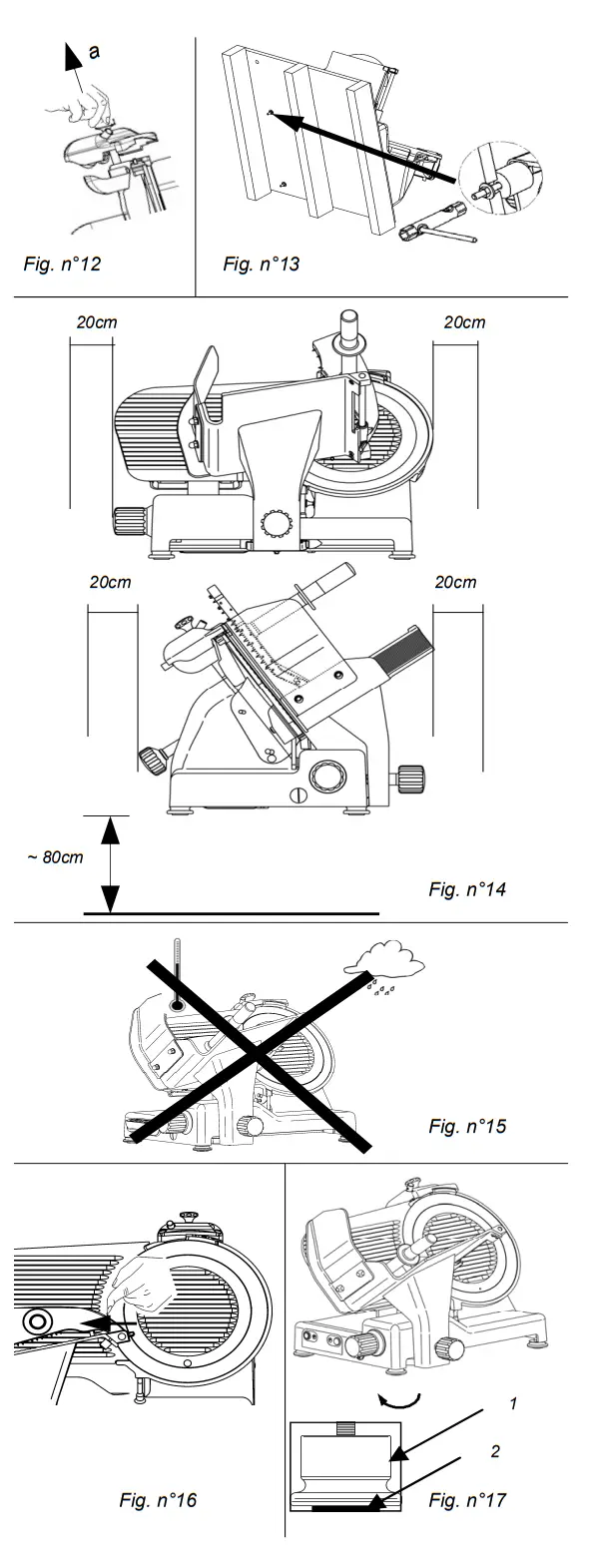 a

Fig. n°12

Fig. n°13

20cm

20cm

20cm

20cm

~ 80cm

Fig. n°14

Fig. n°15

Fig. n°16

1

2

Fig. n°17