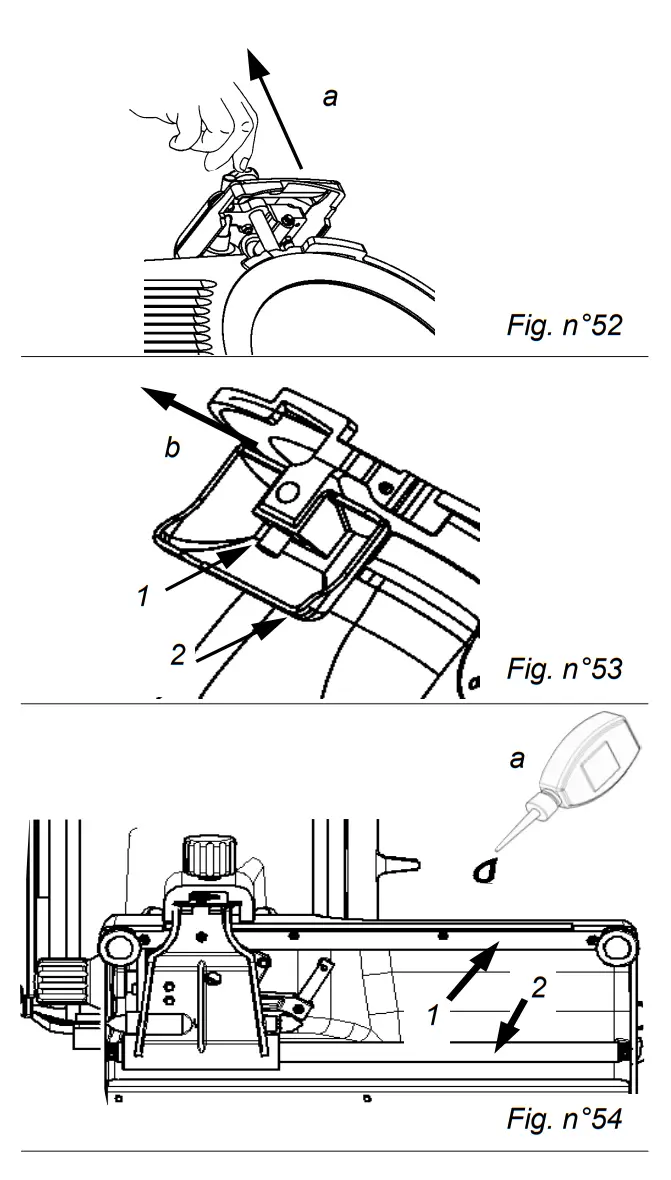 a

Fig. n°52

b

1

2

Fig. n°53

a

1

2

Fig. n°54